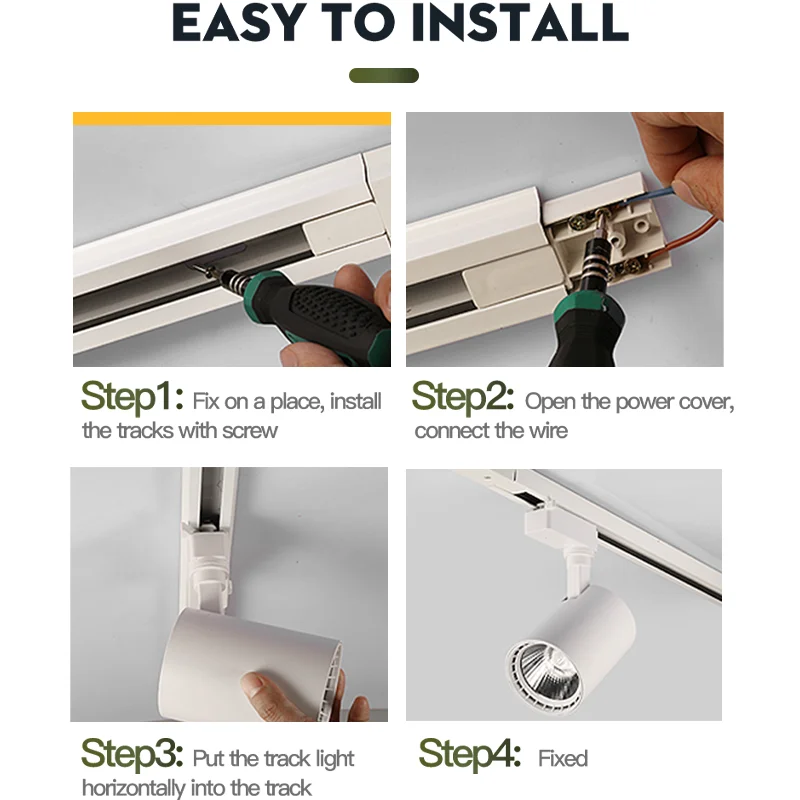 EASY TO INSTALL

Step1: Fix on a place, install the tracks with screw

Step2: Open the power cover, connect the wire

Step3: Put the track light horizontally into the track

Step4: Fixed